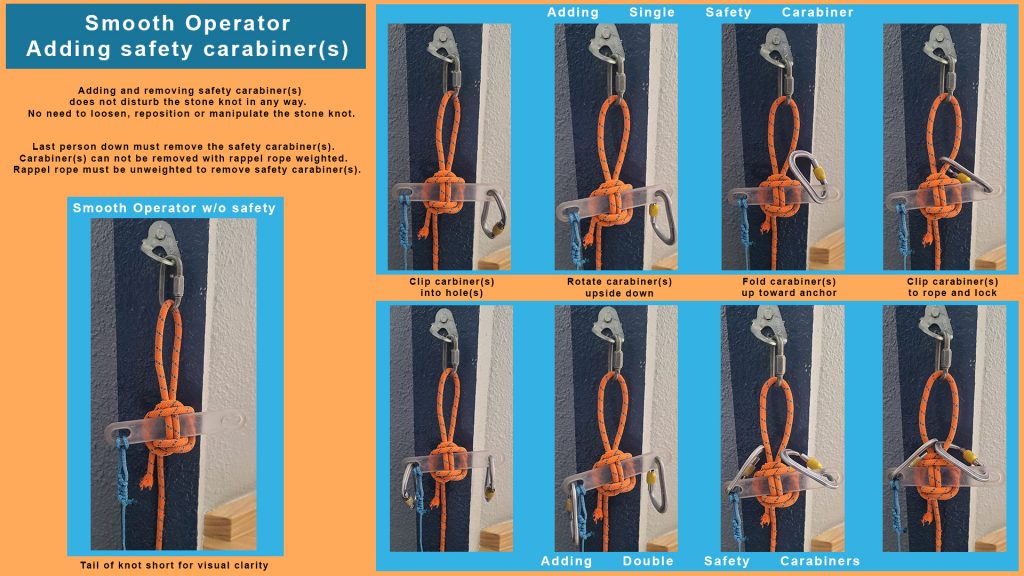 Smooth Operator
Adding safety carabiner(s)

Adding and removing safety carabiner(s) does not disturb the stone knot in any way. No need to loosen, reposition or manipulate the stone knot.

Last person down must remove the safety carabiner(s). Carabiner(s) can not be removed with rappel rope weighted. Rappel rope must be unweighted to remove safety carabiner(s).

Smooth Operator w/o safety

Tail of knot short for visual clarity

Adding Single Safety Carabiner

Clip carbiner(s) into hole(s)

Rotate carabiner(s) upside down

Fold carabiner(s) up toward anchor

Clip carabiner(s) to rope and lock

Adding Double Safety Carabiners