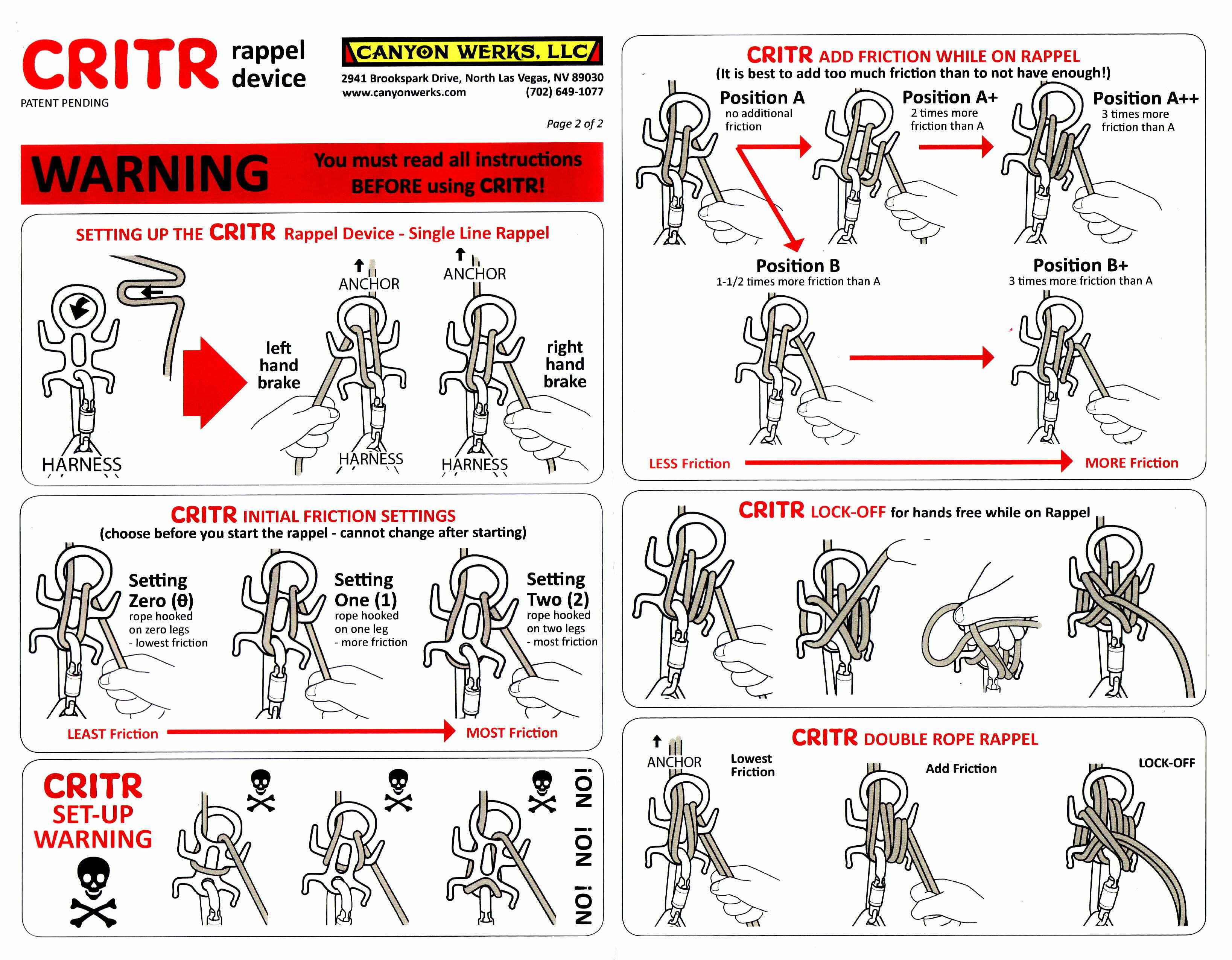 CRITR rappel device

PATENT PENDING

CANYON WERKS, LLC

2941 Brookspark Drive, North Las Vegas, NV 89030
www.canyonwerks.com (702) 649-1077

Page 2 of 2

WARNING You must read all instructions BEFORE using CRITR!

SETTING UP THE CRITR Rappel Device - Single Line Rappel

HARNESS

left hand brake

ANCHOR

HARNESS

ANCHOR

HARNESS

right hand brake

CRITR INITIAL FRICTION SETTINGS
(choose before you start the rappel - cannot change after starting)

Setting Zero (θ)
rope hooked on zero legs - lowest friction

Setting One (1)
rope hooked on one leg - more friction

Setting Two (2)
rope hooked on two legs - most friction

LEAST Friction MOST Friction

CRITR SET-UP WARNING

NO! NO! NO!

CRITR ADD FRICTION WHILE ON RAPPEL
(It is best to add too much friction than to not have enough!)

Position A
no additional friction

Position A+
2 times more friction than A

Position A++
3 times more friction than A

Position B
1-1/2 times more friction than A

Position B+
3 times more friction than A

LESS Friction MORE Friction

CRITR LOCK-OFF for hands free while on Rappel

CRITR DOUBLE ROPE RAPPEL

ANCHOR

Lowest Friction

Add Friction

LOCK-OFF